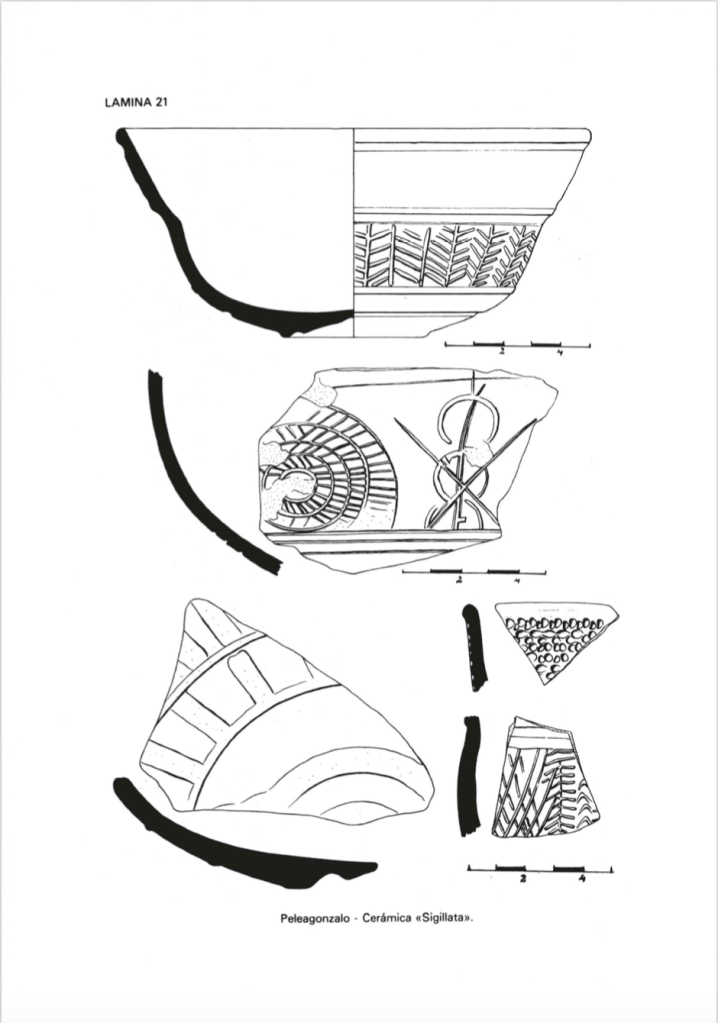 LAMINA 21

2 4

2 4

2 4

Peleagonzalo - Cerámica «Sigillata».